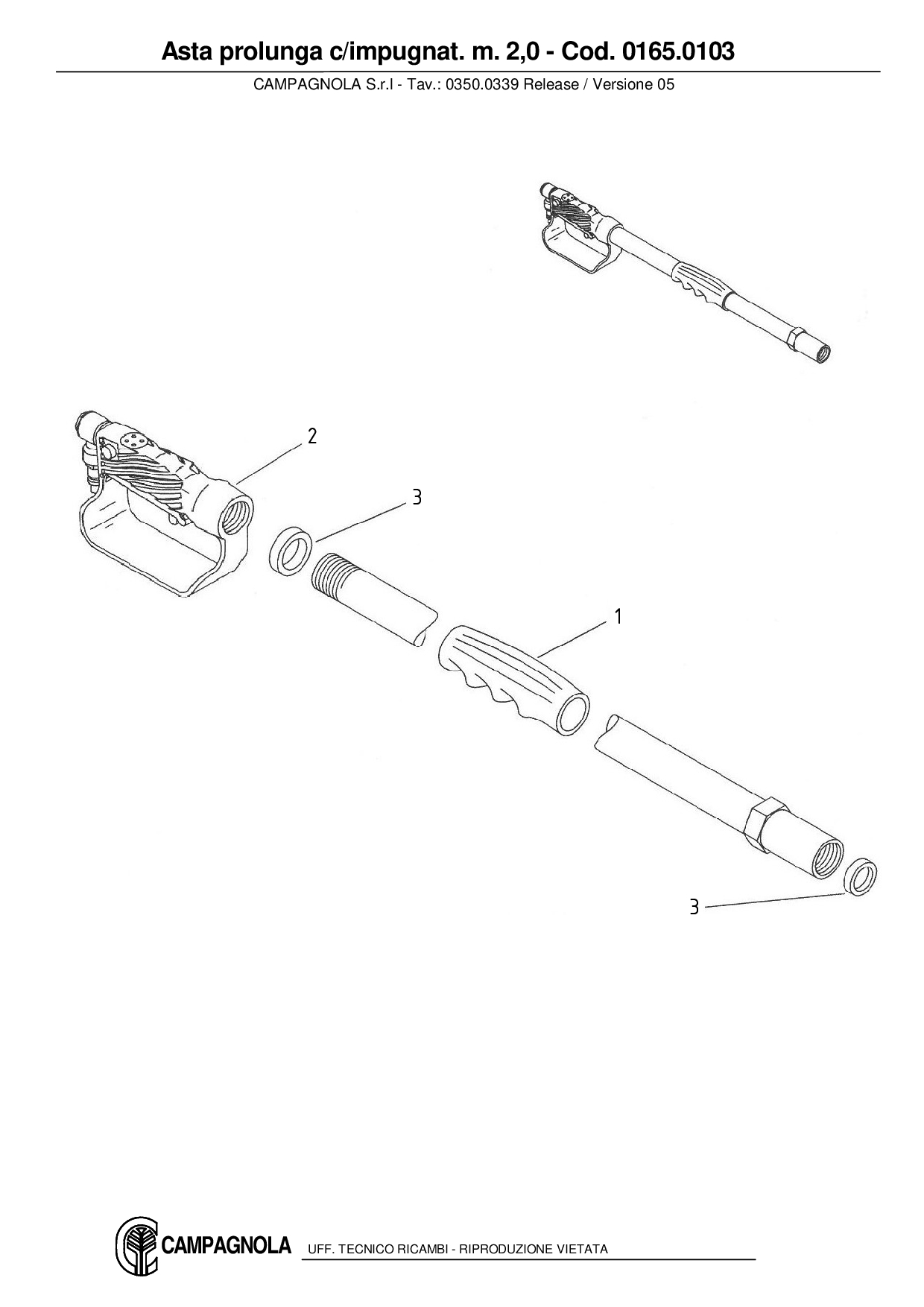 Asta prolunga c/impugnat. m. 2,0 - Cod. 0165.0103

CAMPAGNOLA S.r.l - Tav.: 0350.0339 Release / Versione 05

2

3

1

3

CAMPAGNOLA UFF. TECNICO RICAMBI - RIPRODUZIONE VIETATA